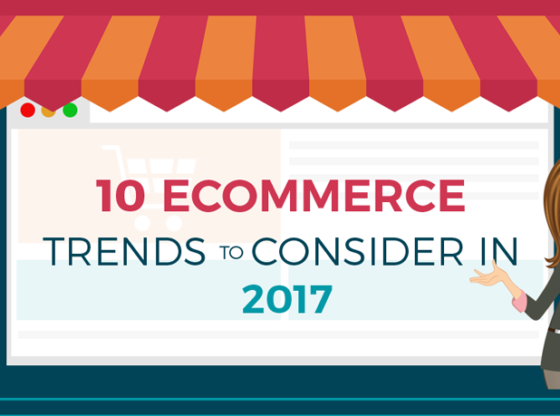 10 ECOMMERCE
TRENDS TO CONSIDER IN
2017